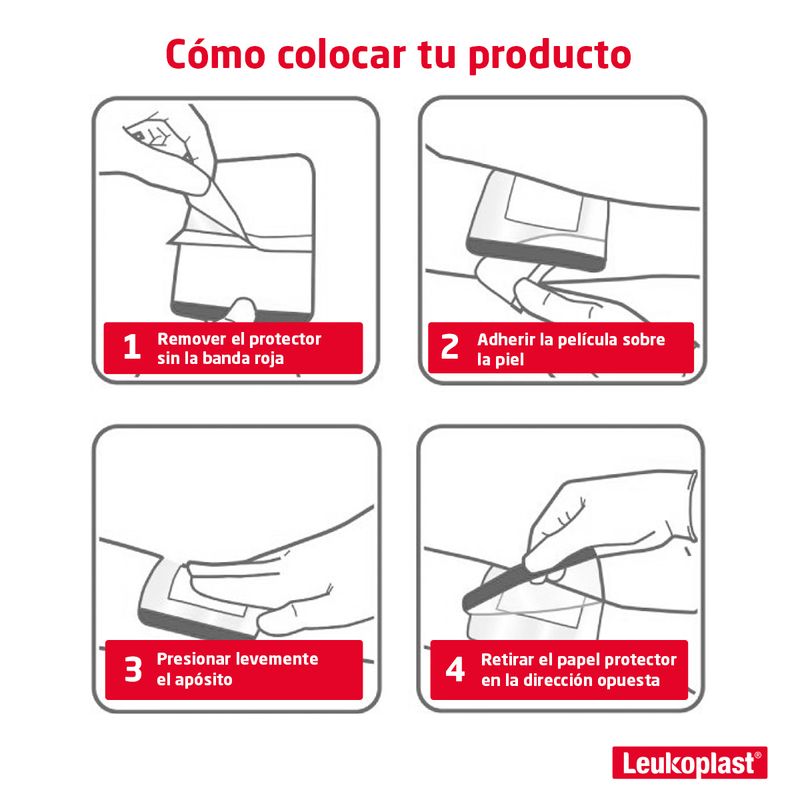 Cómo colocar tu producto

1 Remover el protector sin la banda roja

2 Adherir la película sobre la piel

3 Presionar levemente el apósito

4 Retirar el papel protector en la dirección opuesta

Leukoplast®